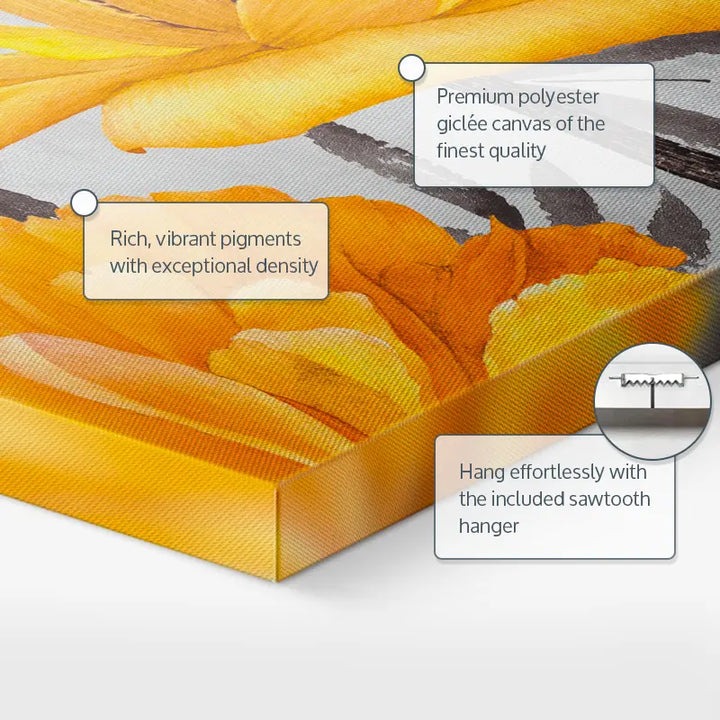 Premium polyester giclée canvas of the finest quality

Rich, vibrant pigments with exceptional density

Hang effortlessly with the included sawtooth hanger